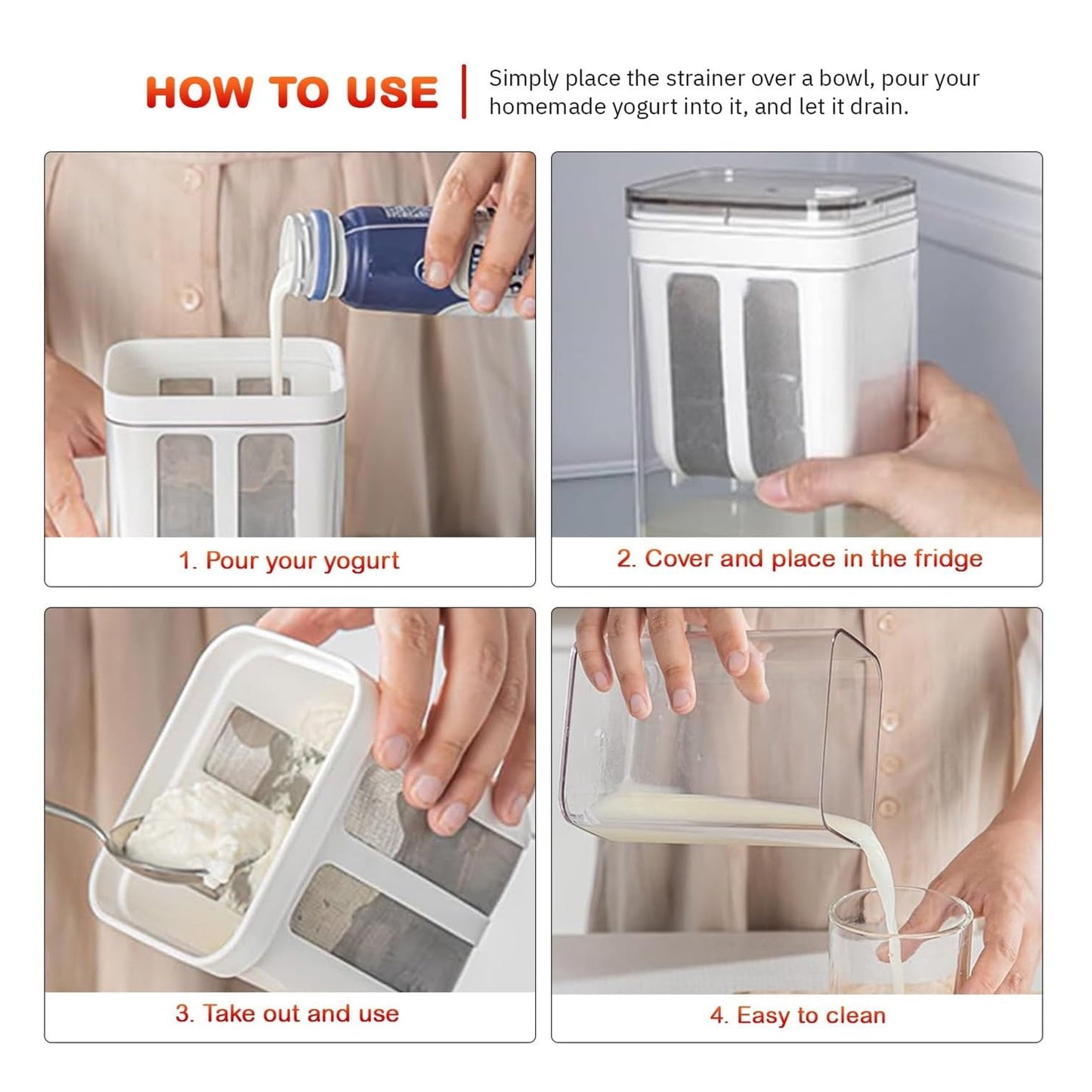 HOW TO USE

Simply place the strainer over a bowl, pour your homemade yogurt into it, and let it drain.

1. Pour your yogurt

2. Cover and place in the fridge

3. Take out and use

4. Easy to clean